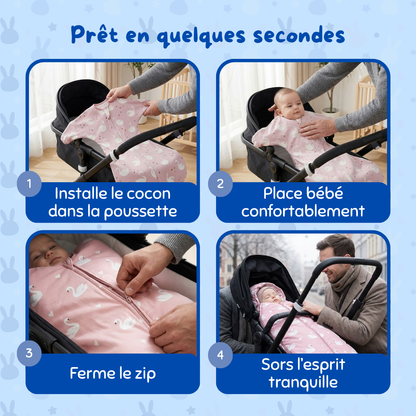 Prêt en quelques secondes

1
Installe le cocon dans la poussette

2
Place bébé confortablement

3
Ferme le zip

4
Sors l'esprit tranquille